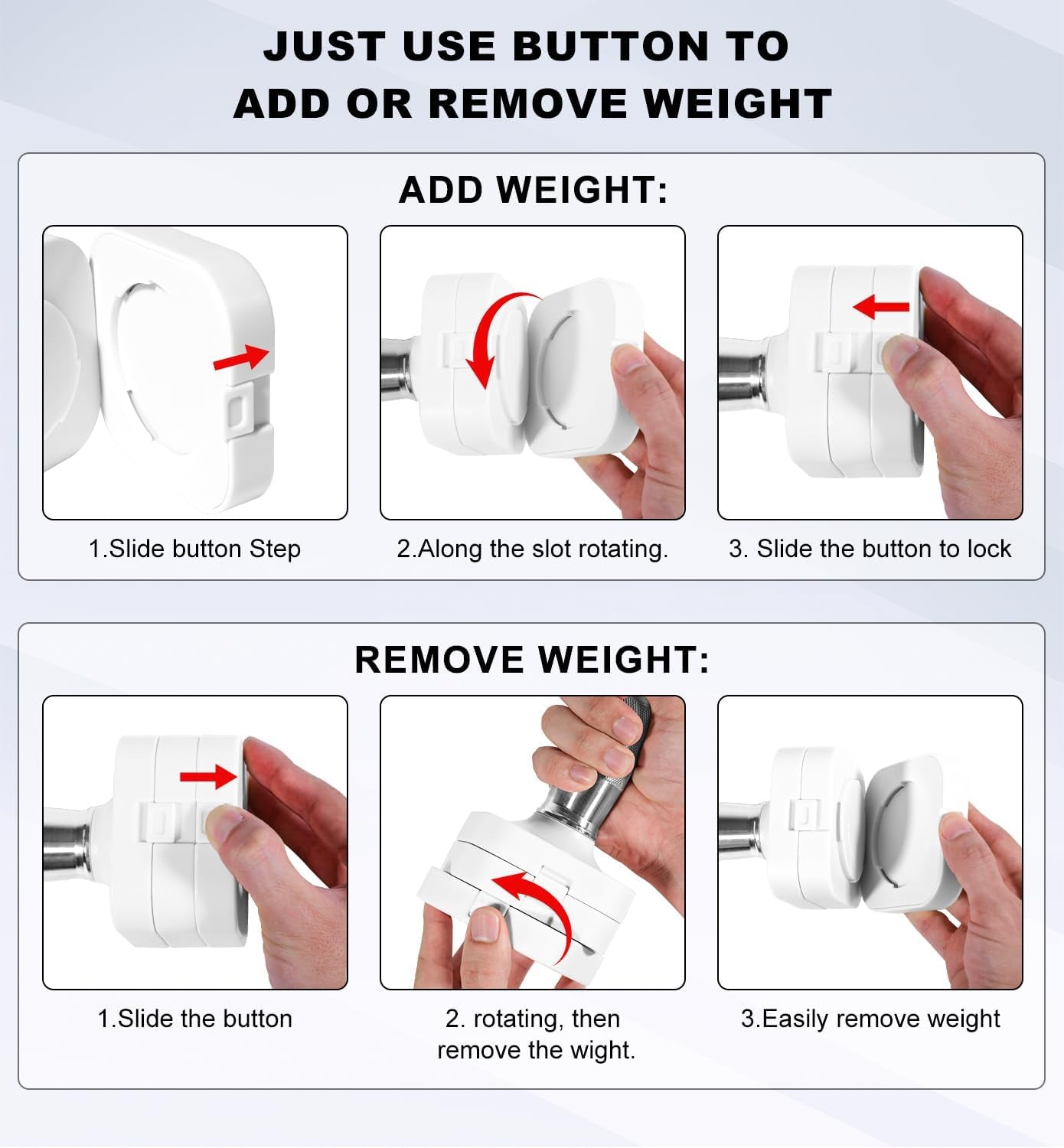 JUST USE BUTTON TO
ADD OR REMOVE WEIGHT

ADD WEIGHT:

1.Slide button Step

2.Along the slot rotating.

3. Slide the button to lock

REMOVE WEIGHT:

1.Slide the button

2. rotating, then remove the wight.

3.Easily remove weight